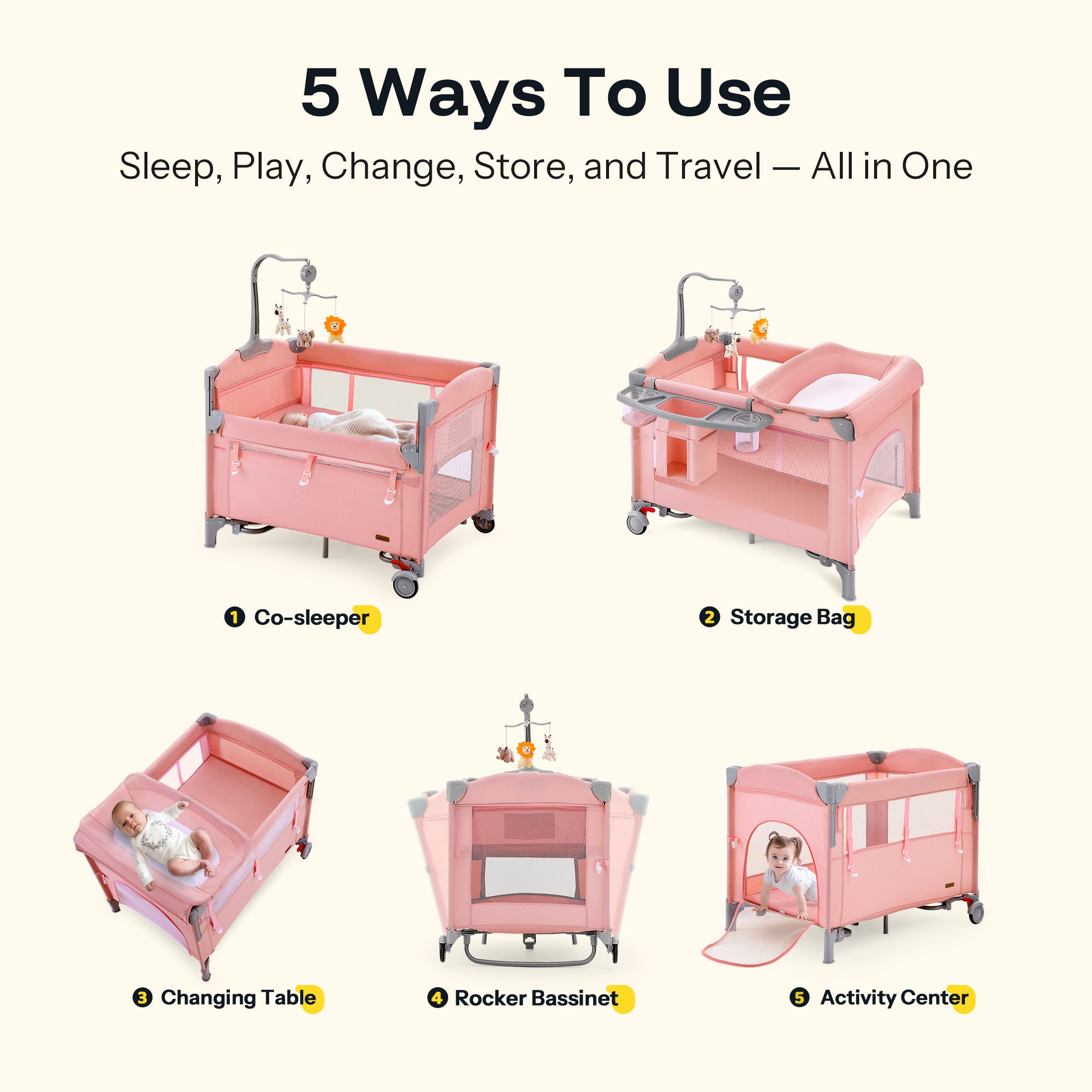 5 Ways To Use

Sleep, Play, Change, Store, and Travel — All in One

1 Co-sleeper

2 Storage Bag

3 Changing Table

4 Rocker Bassinet

5 Activity Center