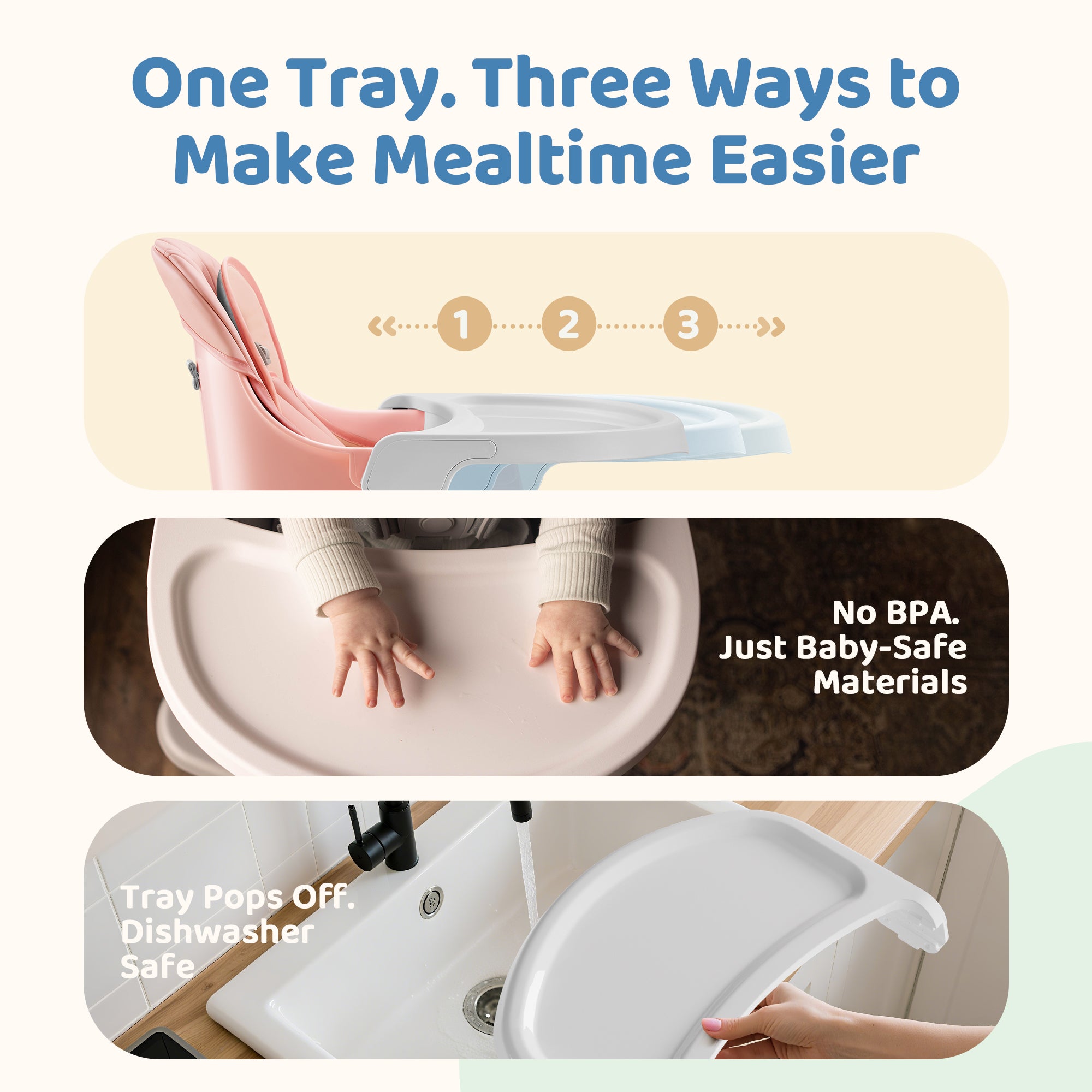 One Tray. Three Ways to Make Mealtime Easier

1 2 3

No BPA. Just Baby-Safe Materials

Tray Pops Off. Dishwasher Safe