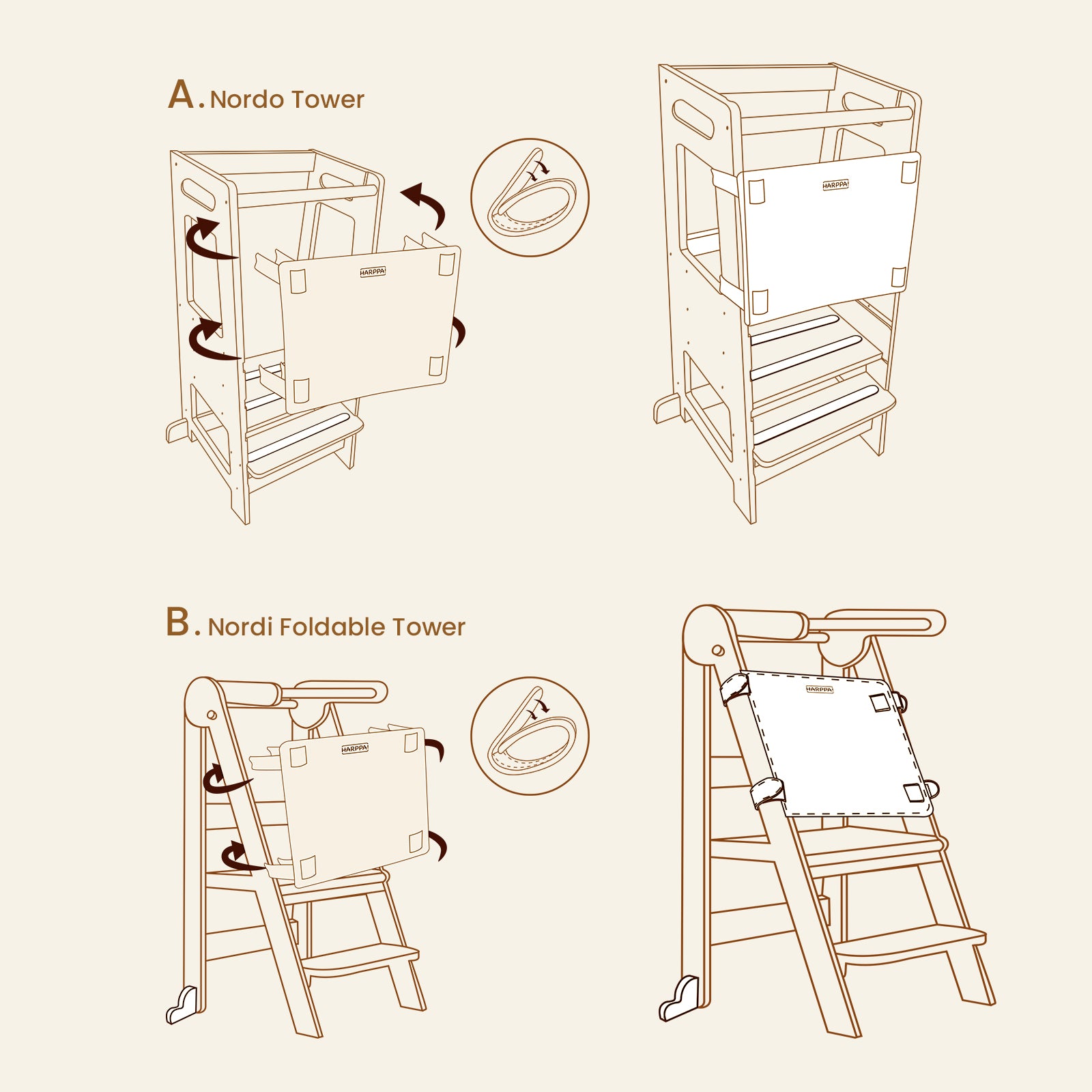 A. Nordo Tower

HARPPA

HARPPA

B. Nordi Foldable Tower

HARPPA

HARPPA