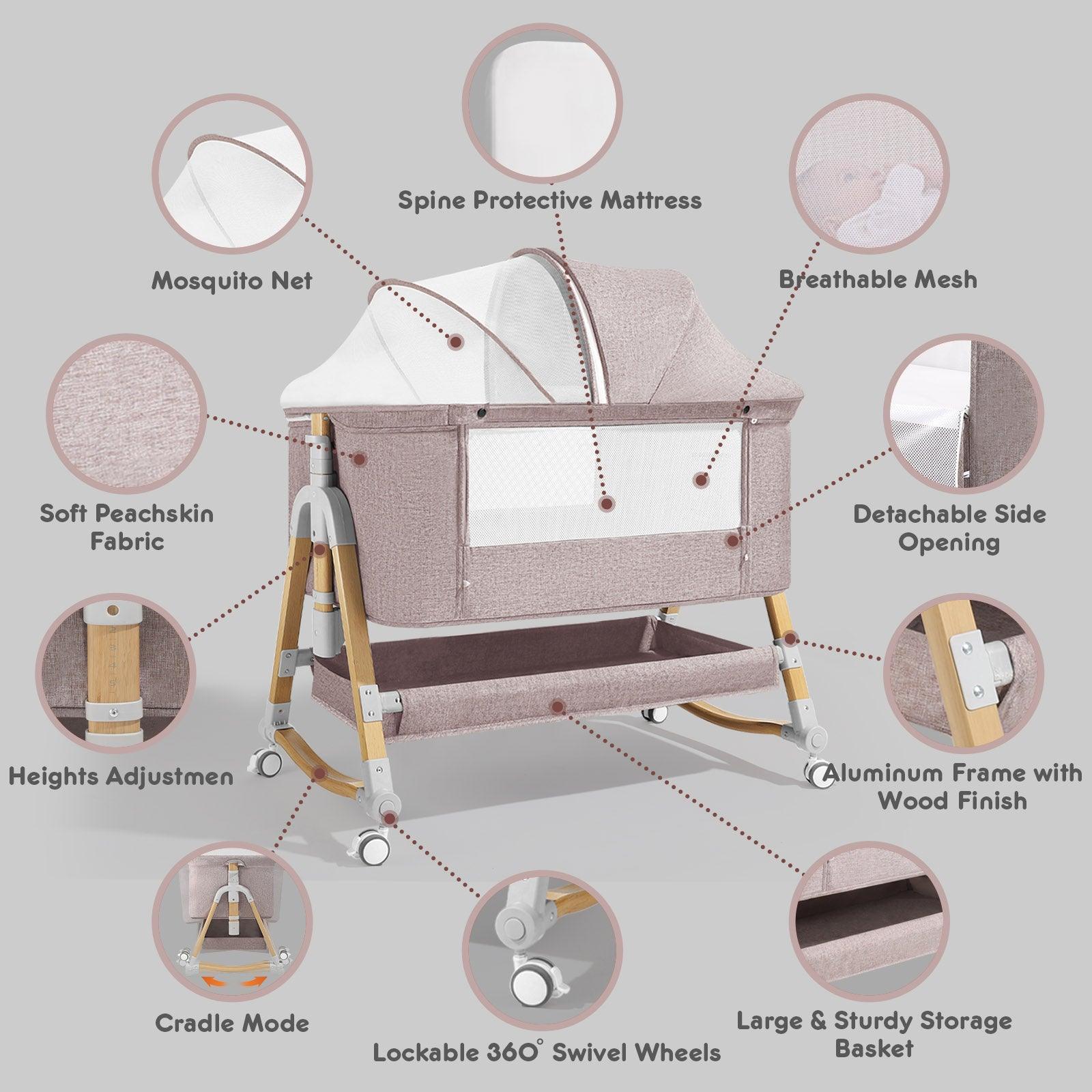 Spine Protective Mattress

Mosquito Net

Breathable Mesh

Soft Peachskin Fabric

Detachable Side Opening

Heights Adjustmen

Aluminum Frame with Wood Finish

Cradle Mode

Lockable 360° Swivel Wheels

Large & Sturdy Storage Basket