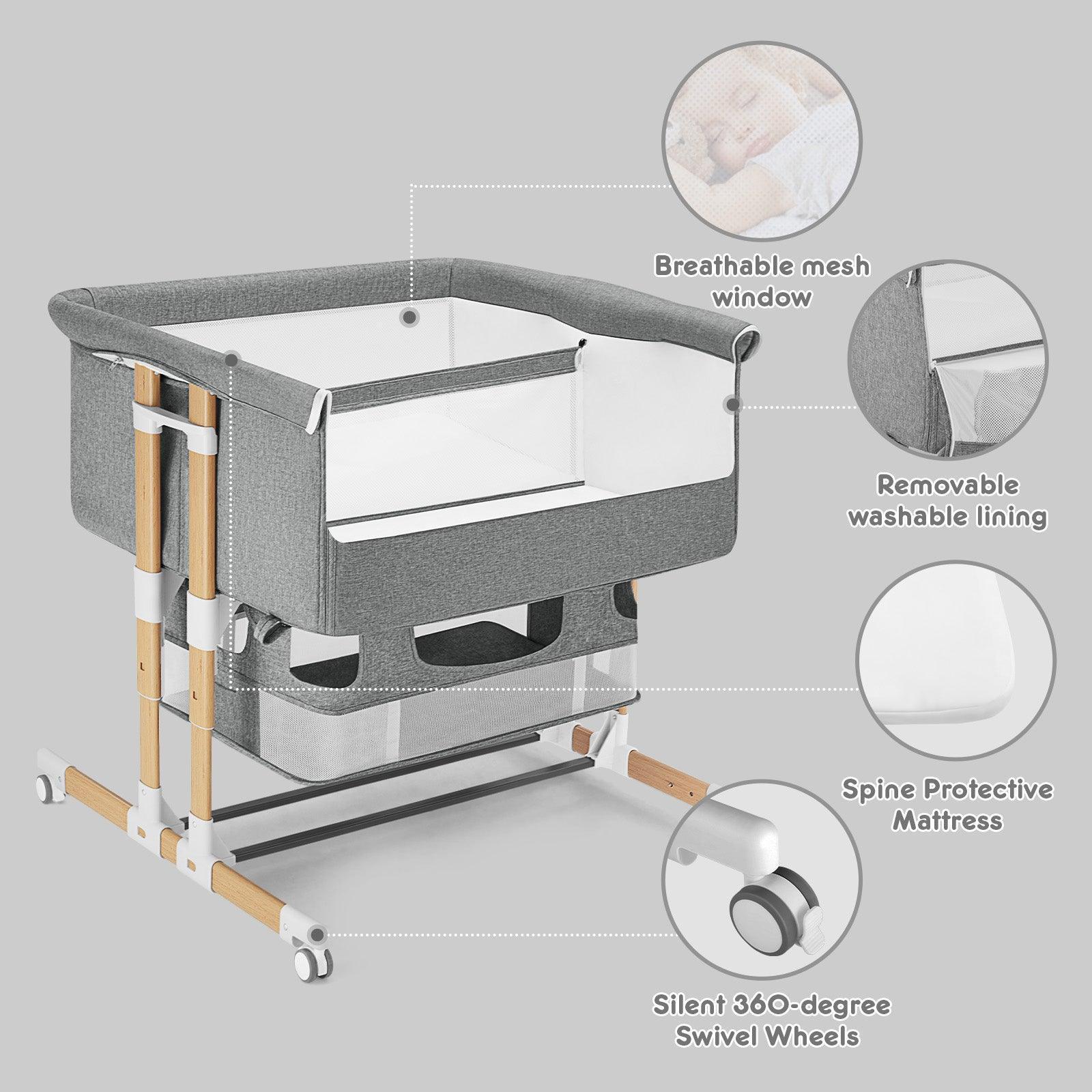 Breathable mesh window

Removable washable lining

Spine Protective Mattress

Silent 360-degree Swivel Wheels