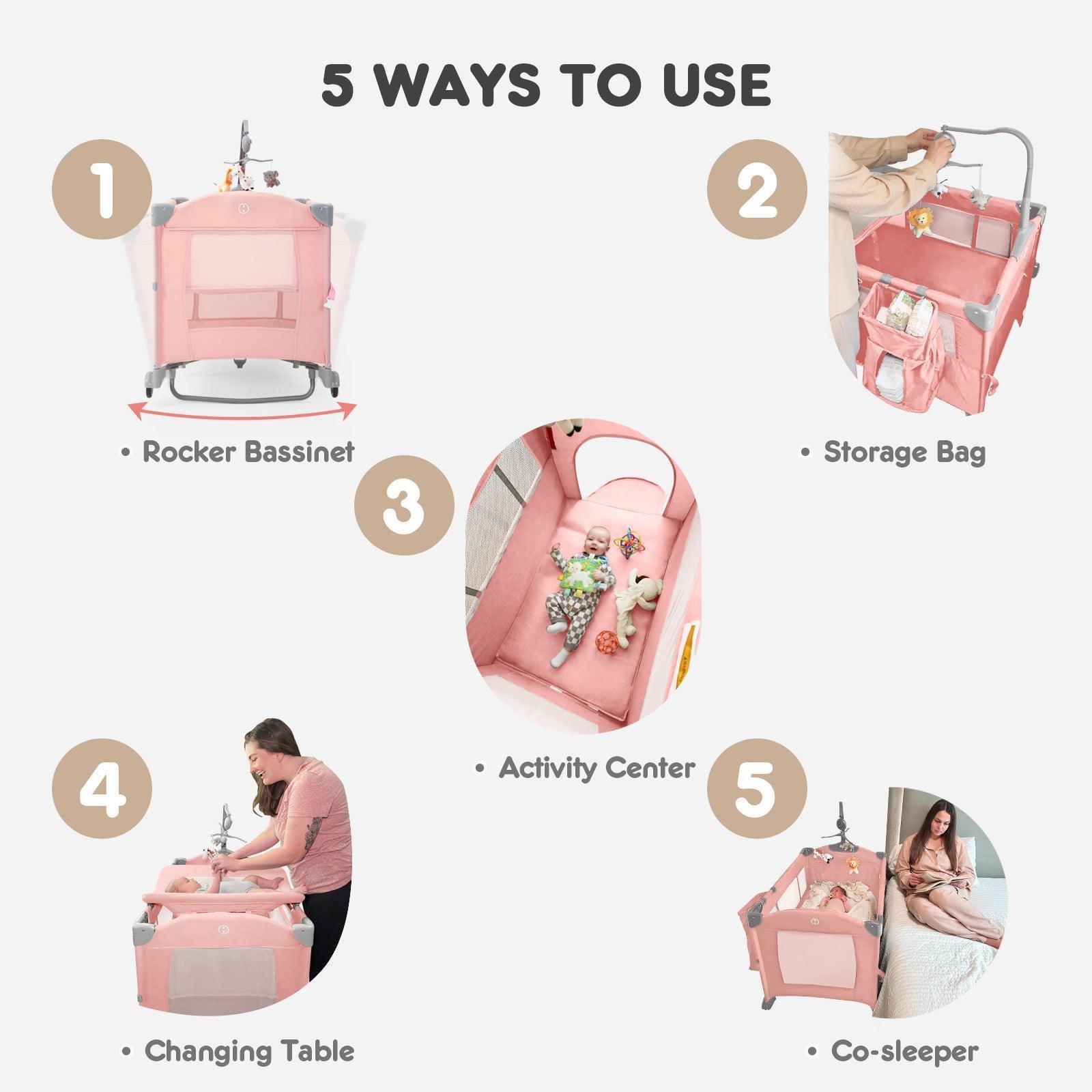 5 WAYS TO USE

1

• Rocker Bassinet

2

• Storage Bag

3

• Activity Center

4

• Changing Table

5

• Co-sleeper