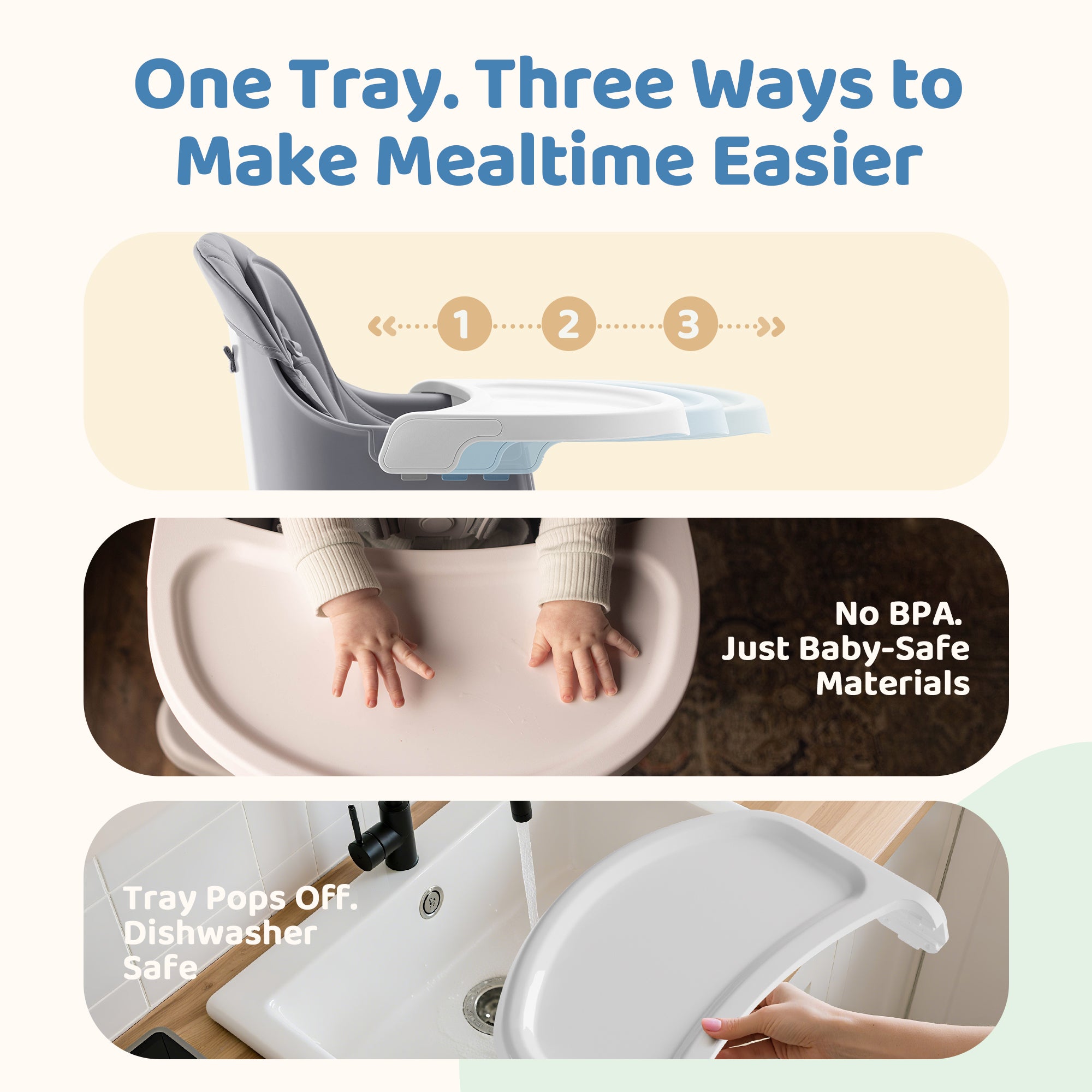 One Tray. Three Ways to Make Mealtime Easier

1 2 3

No BPA. Just Baby-Safe Materials

Tray Pops Off. Dishwasher Safe